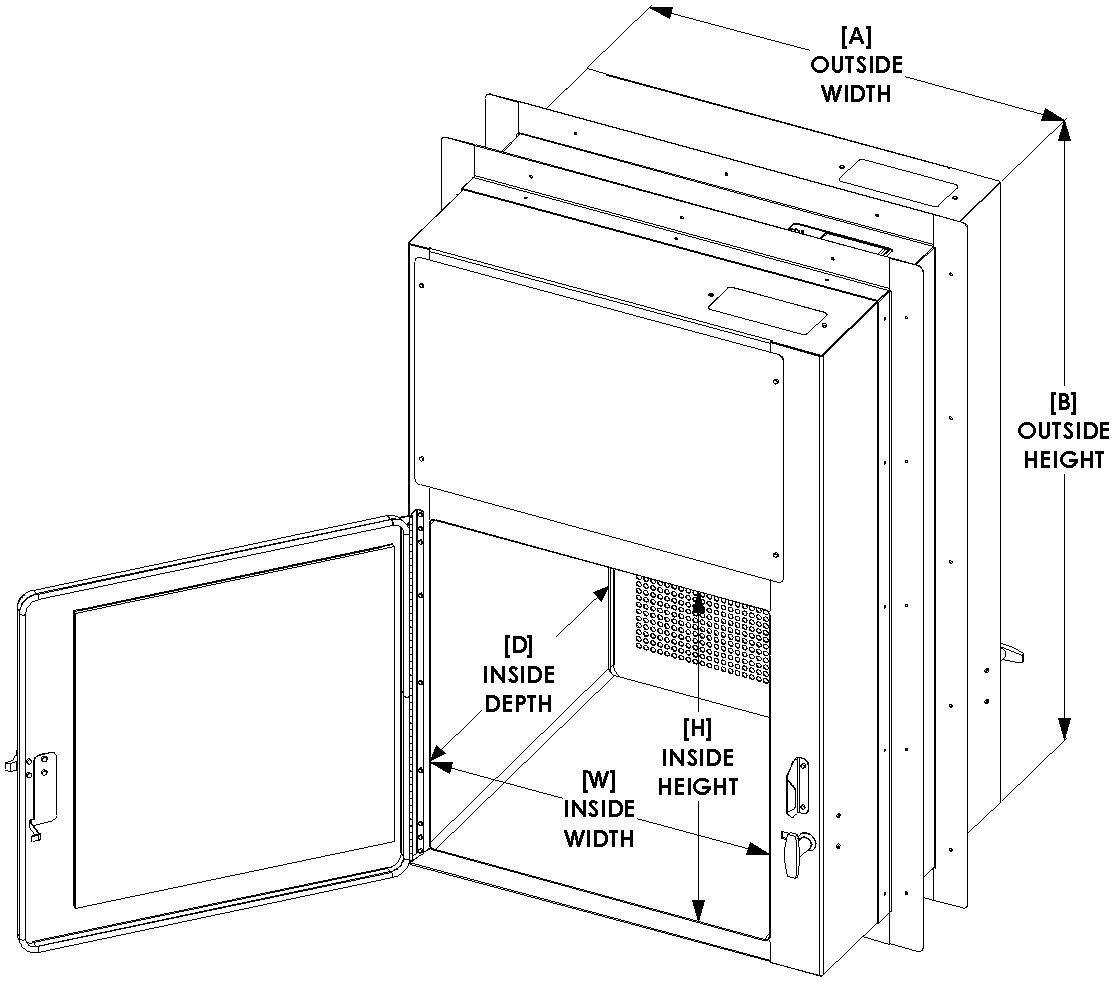 [A]
OUTSIDE
WIDTH

[B]
OUTSIDE
HEIGHT

[D]
INSIDE
DEPTH

[H]
INSIDE
HEIGHT

[W]
INSIDE
WIDTH