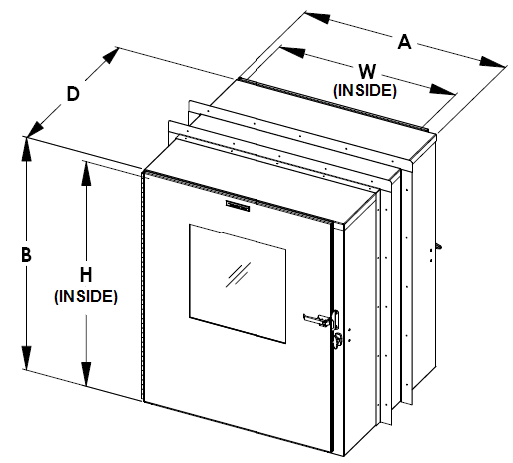 A
W
(INSIDE)
D
B
H
(INSIDE)