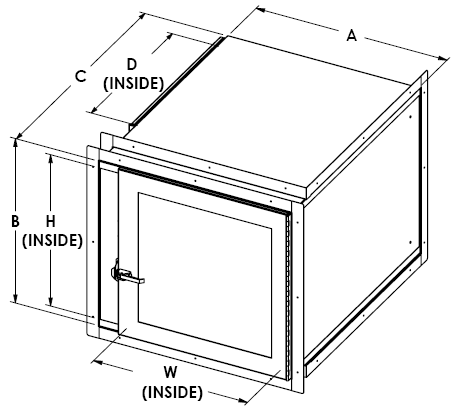 A

C

D
(INSIDE)

B

H
(INSIDE)

W
(INSIDE)